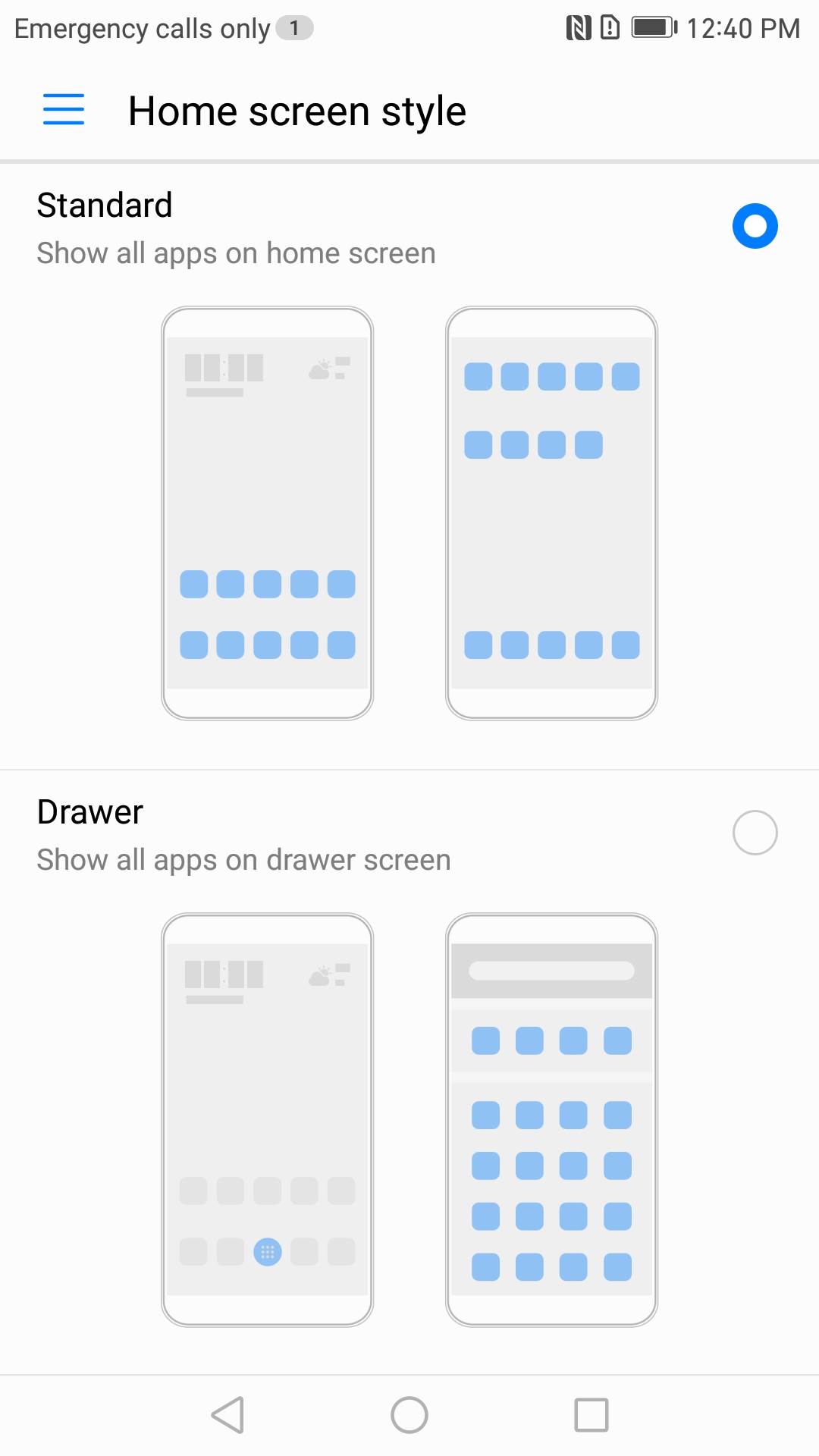 Emergency calls only 1 12:40 PM

Home screen style

Standard
Show all apps on home screen

Drawer
Show all apps on drawer screen