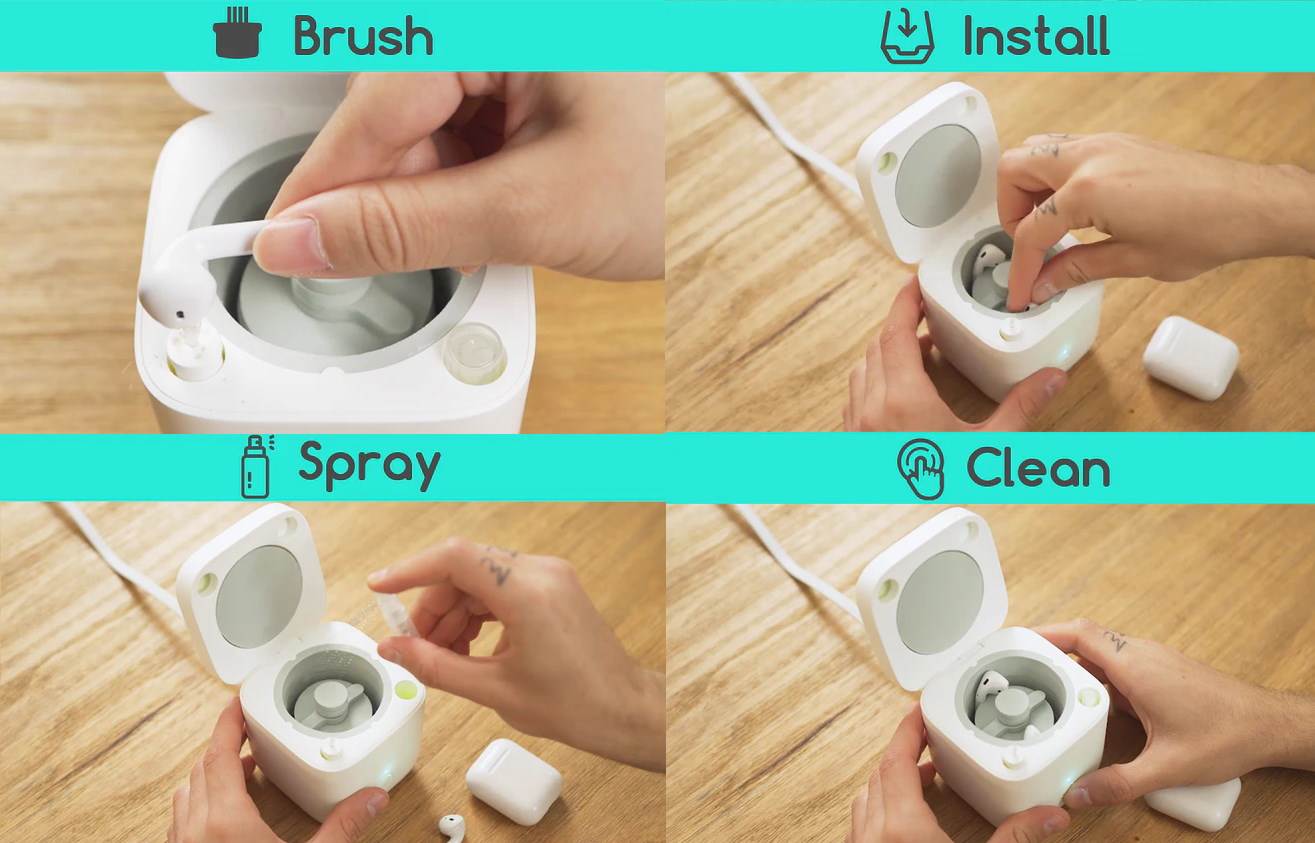 Brush

Install

Spray

Clean