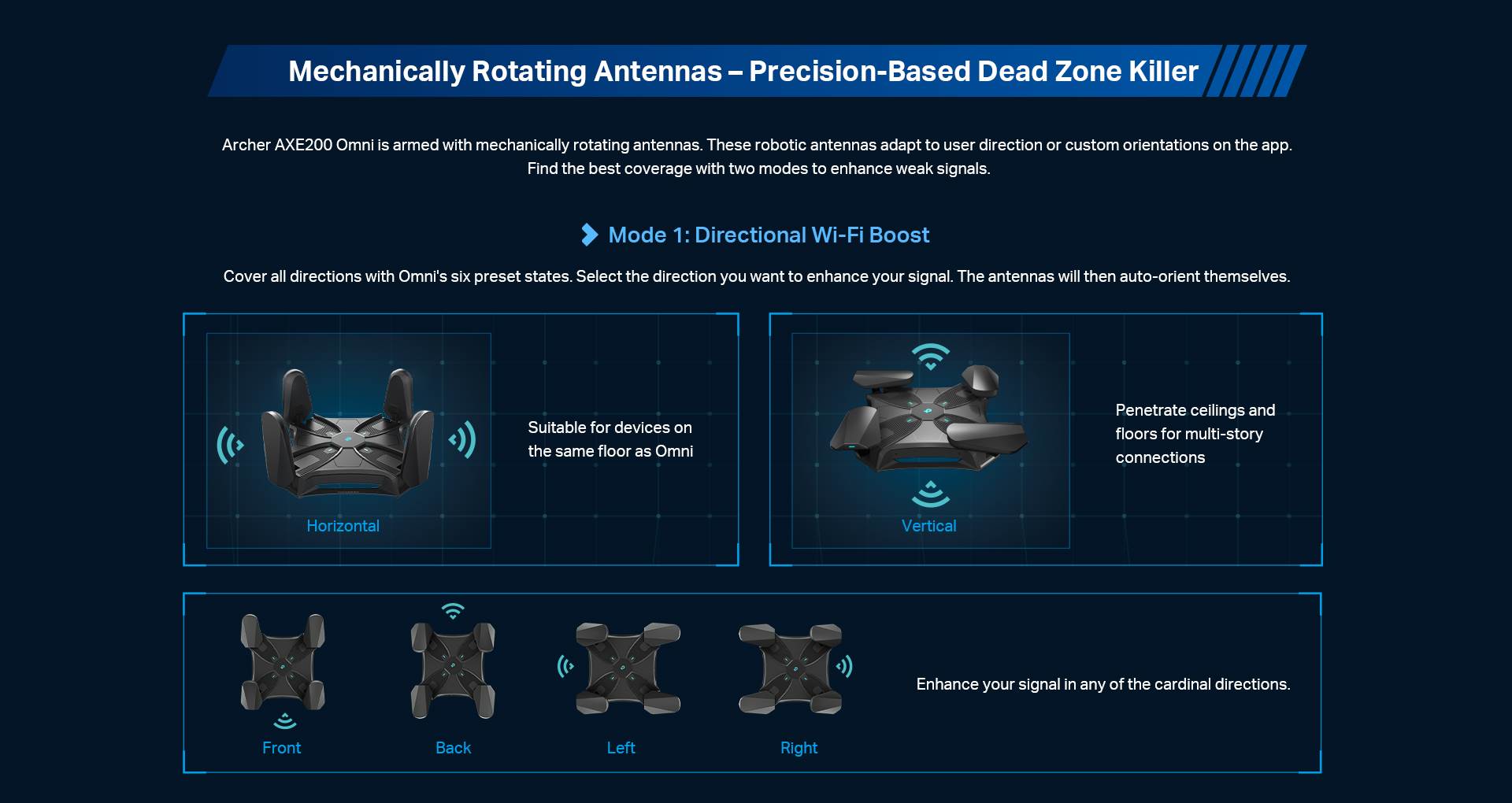 Mechanically Rotating Antennas – Precision-Based Dead Zone Killer

Archer AXE200 Omni is armed with mechanically rotating antennas. These robotic antennas adapt to user direction or custom orientations on the app. Find the best coverage with two modes to enhance weak signals.

Mode 1: Directional Wi-Fi Boost

Cover all directions with Omni's six preset states. Select the direction you want to enhance your signal. The antennas will then auto-orient themselves.

Horizontal

Suitable for devices on the same floor as Omni

Vertical

Penetrate ceilings and floors for multi-story connections

Front

Back

Left

Right

Enhance your signal in any of the cardinal directions.