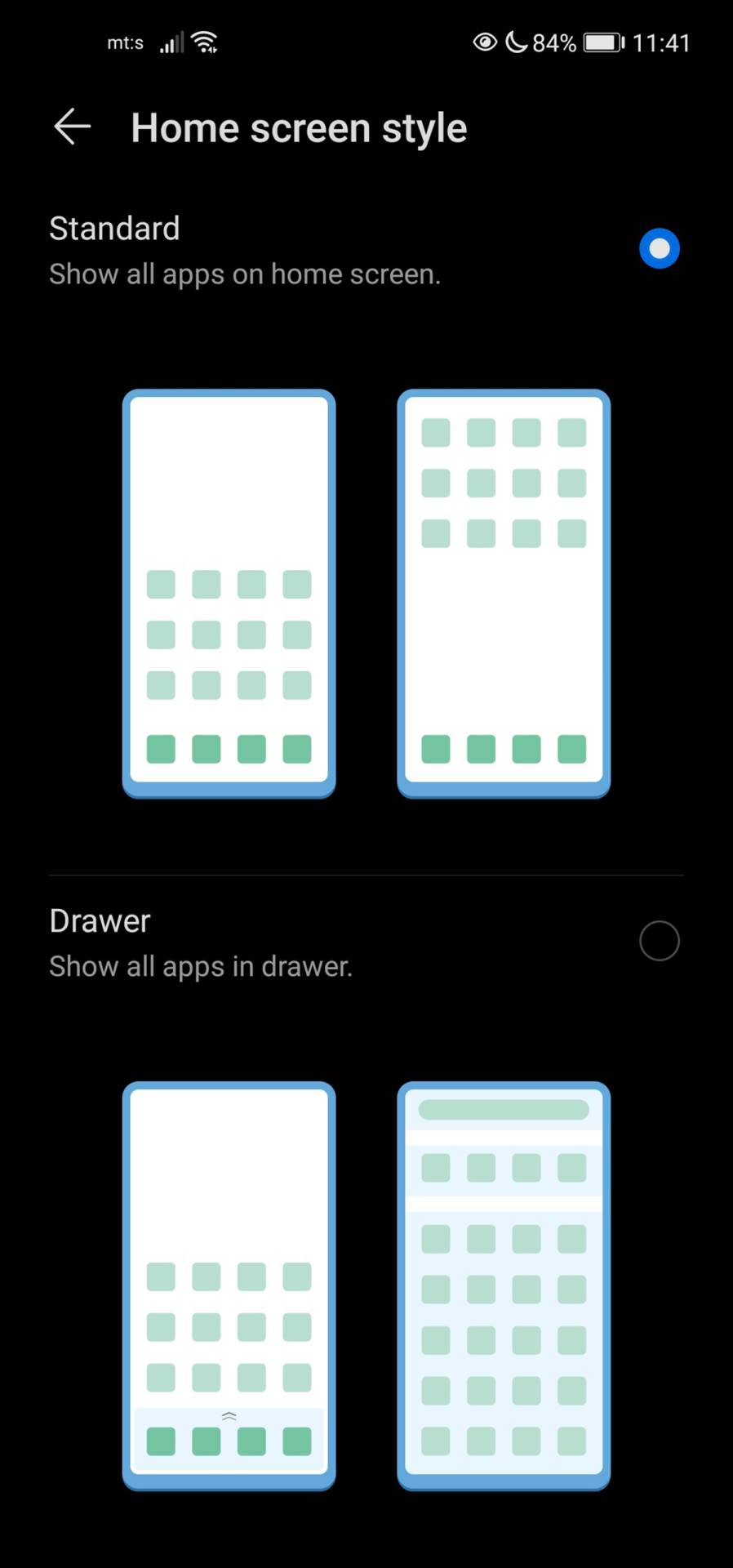 mt:s 84% 11:41

Home screen style

Standard
Show all apps on home screen.

Drawer
Show all apps in drawer.