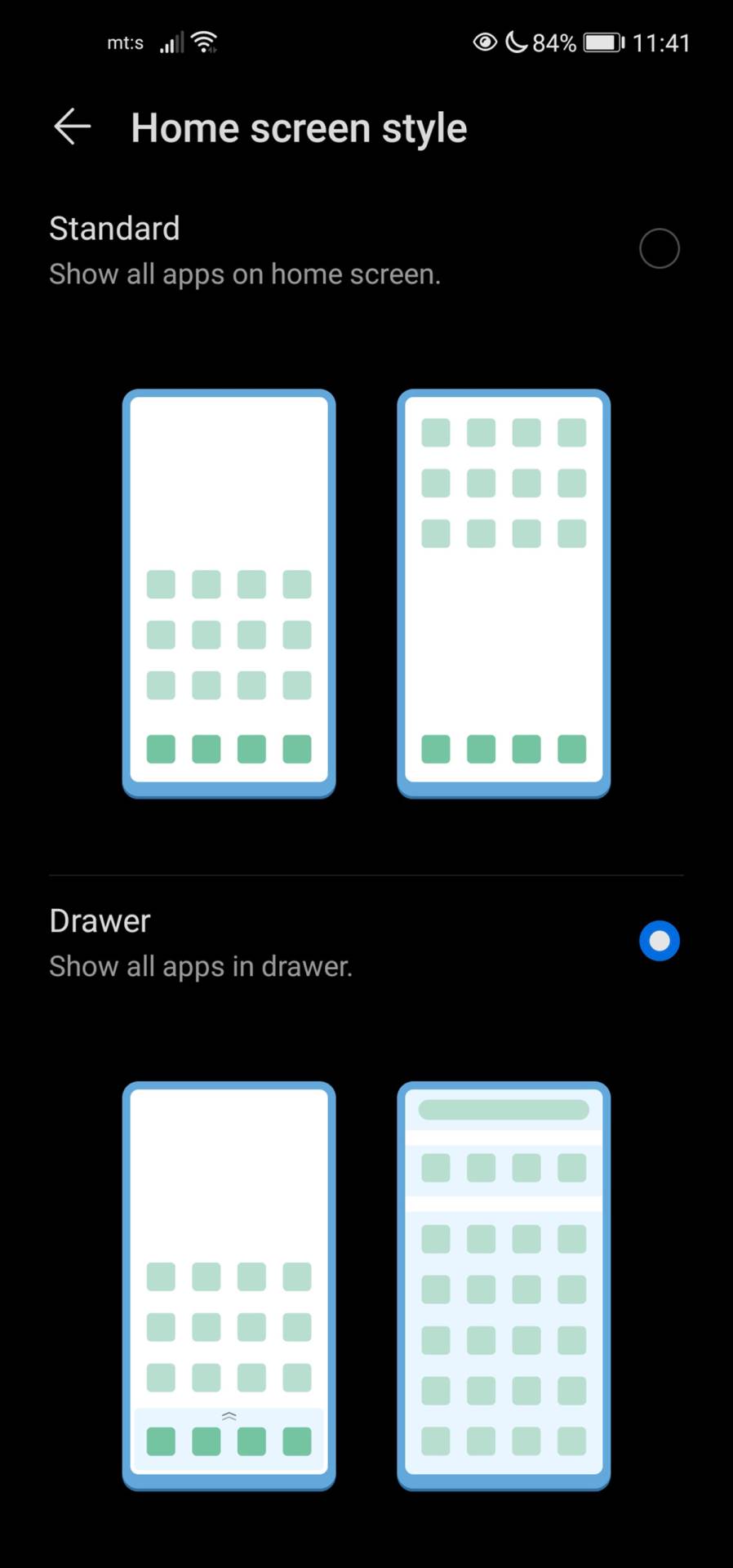 mt:s 84% 11:41

Home screen style

Standard
Show all apps on home screen.

Drawer
Show all apps in drawer.