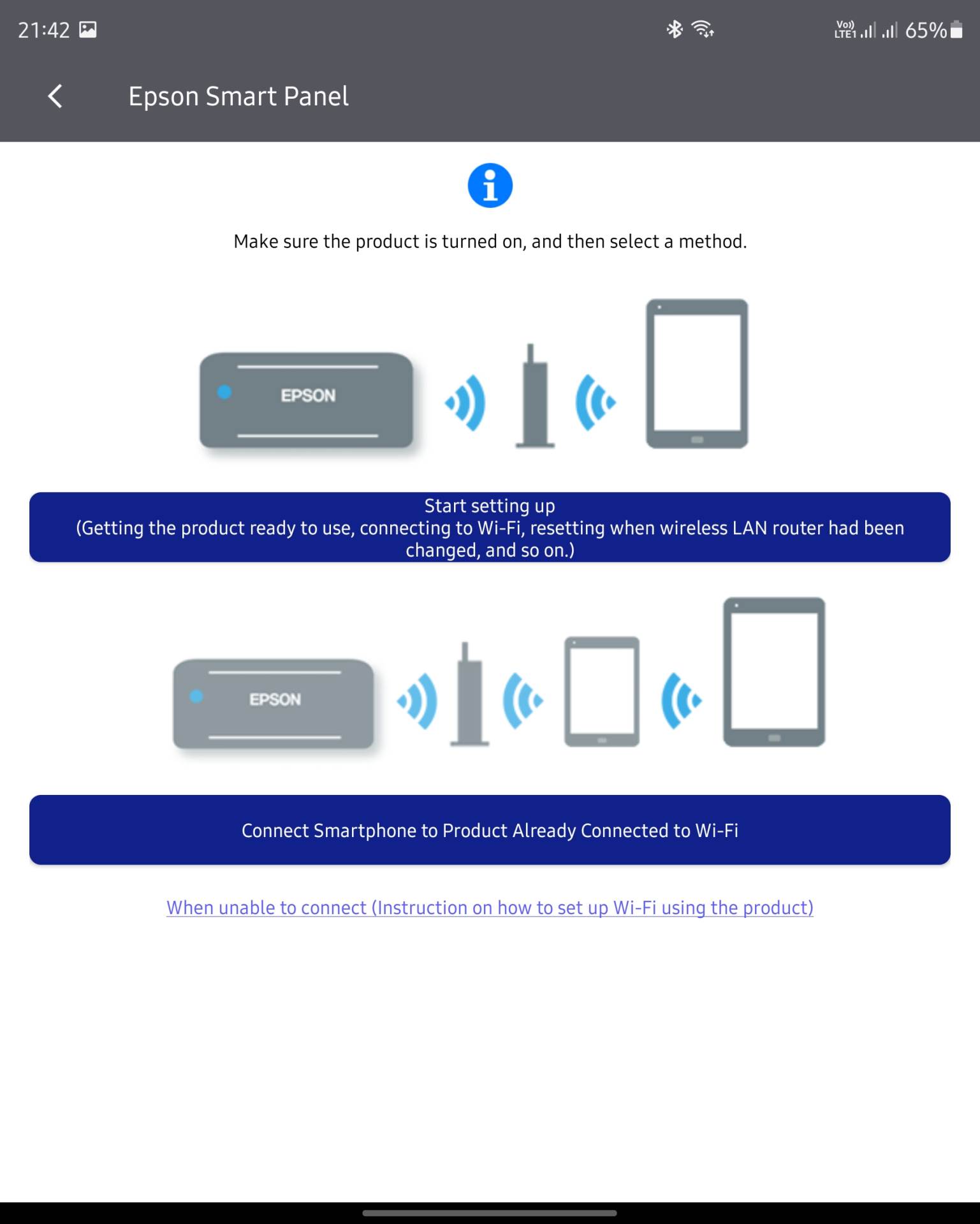 21:42

Vo)) LTE1 65%

Epson Smart Panel

Make sure the product is turned on, and then select a method.

EPSON

Start setting up
(Getting the product ready to use, connecting to Wi-Fi, resetting when wireless LAN router had been changed, and so on.)

EPSON

Connect Smartphone to Product Already Connected to Wi-Fi

When unable to connect (Instruction on how to set up Wi-Fi using the product)